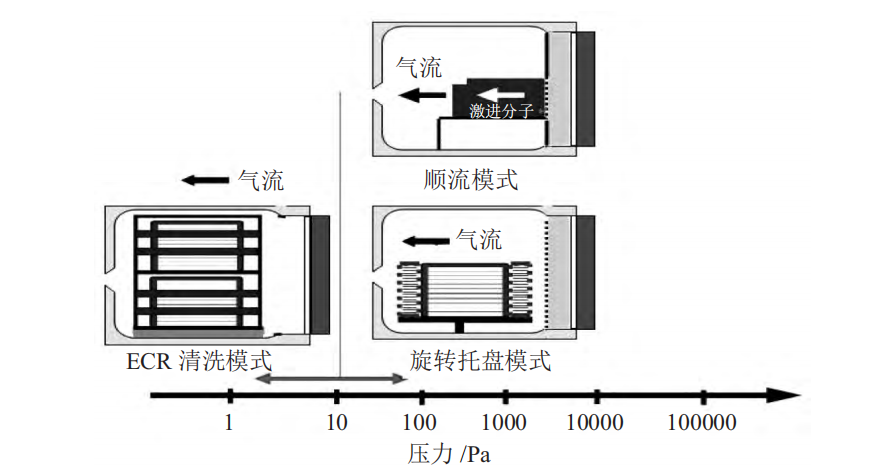 气流
激进分子
顺流模式
气流
气流
ECR 清洗模式
旋转托盘模式
1
10
100
1000
10000
100000
压力 /Pa